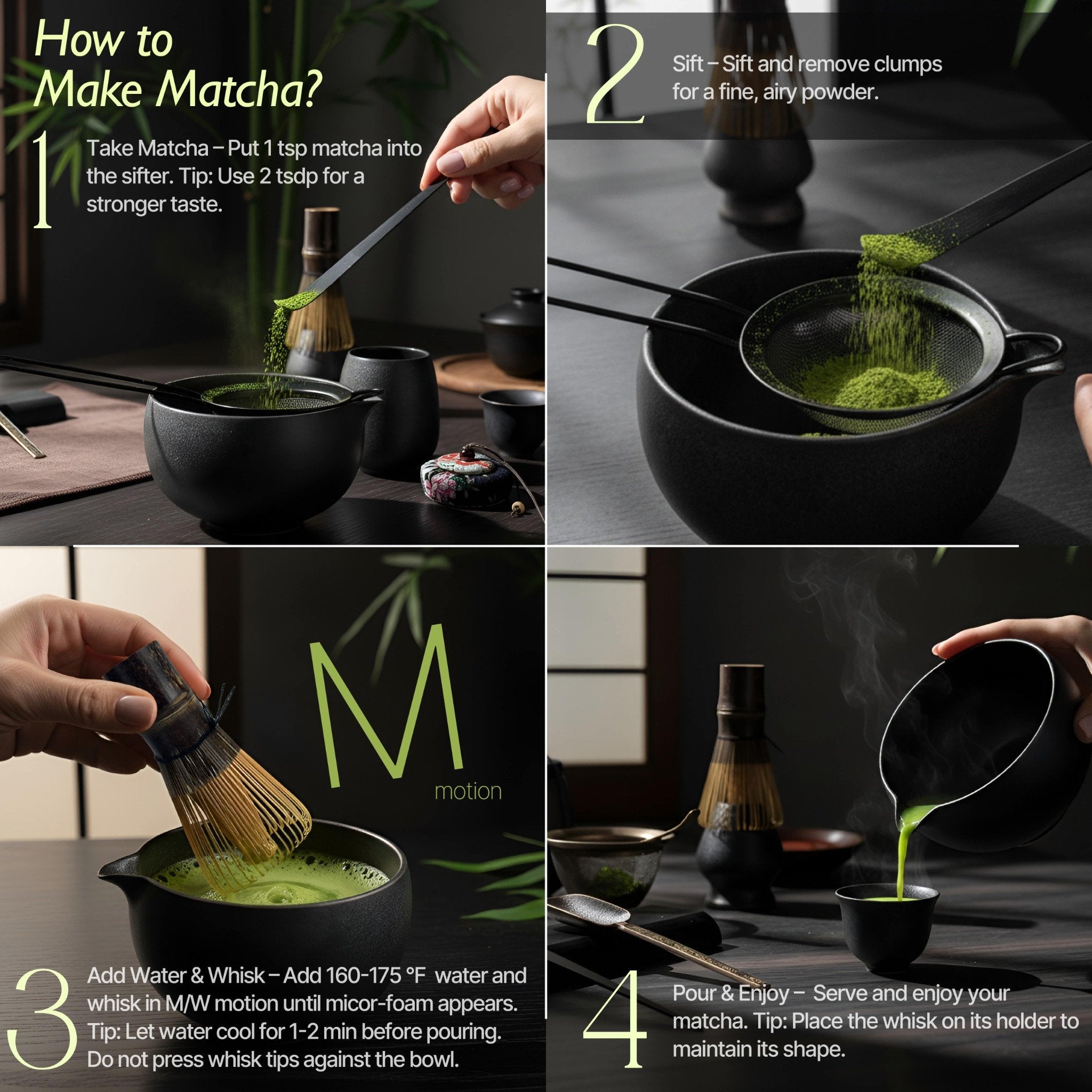 How to Make Matcha?

1

Take Matcha – Put 1 tsp matcha into the sifter. Tip: Use 2 tsdp for a stronger taste.

2

Sift – Sift and remove clumps for a fine, airy powder.

M

motion

3

Add Water & Whisk – Add 160-175 °F water and whisk in M/W motion until micor-foam appears. Tip: Let water cool for 1-2 min before pouring. Do not press whisk tips against the bowl.

4

Pour & Enjoy – Serve and enjoy your matcha. Tip: Place the whisk on its holder to maintain its shape.