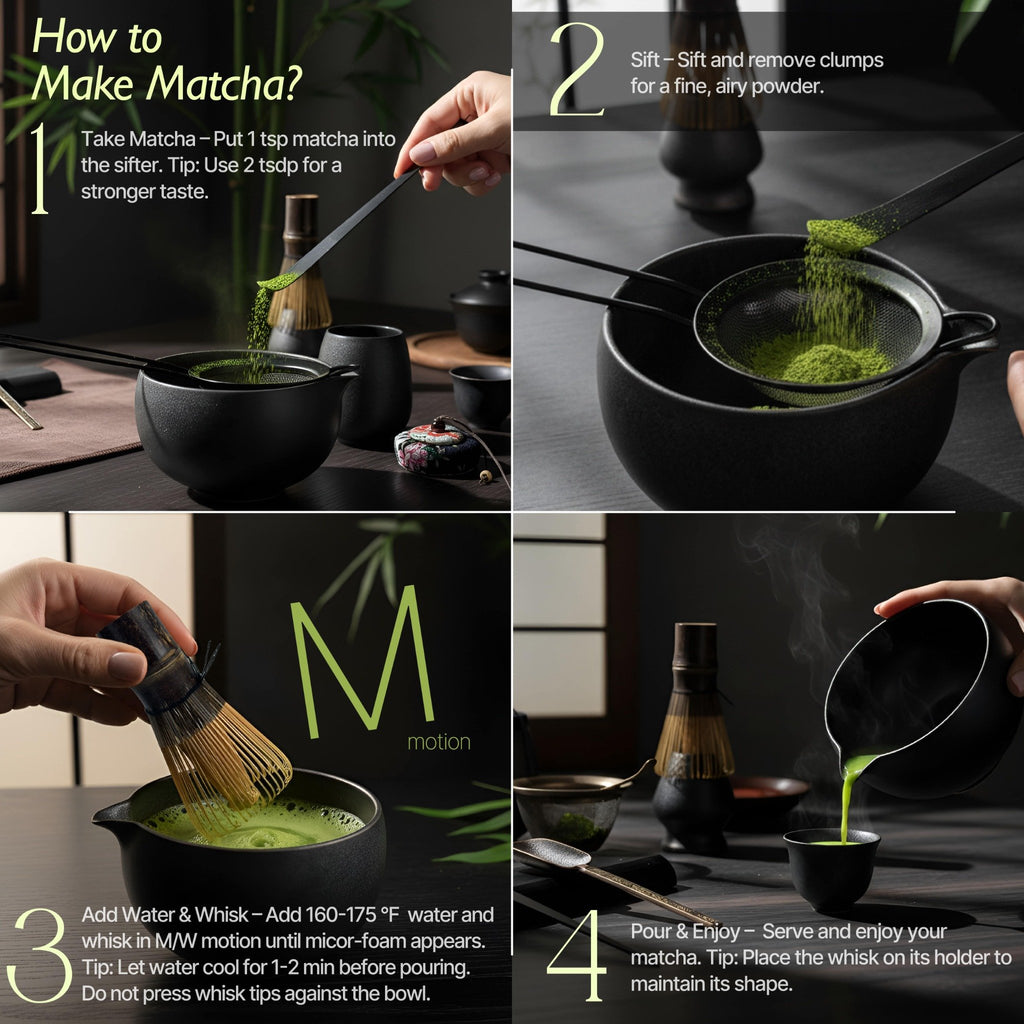 How to Make Matcha?

1 Take Matcha – Put 1 tsp matcha into the sifter. Tip: Use 2 tsdp for a stronger taste.

2 Sift – Sift and remove clumps for a fine, airy powder.

M motion

3 Add Water & Whisk – Add 160-175 °F water and whisk in M/W motion until micor-foam appears. Tip: Let water cool for 1-2 min before pouring. Do not press whisk tips against the bowl.

4 Pour & Enjoy – Serve and enjoy your matcha. Tip: Place the whisk on its holder to maintain its shape.