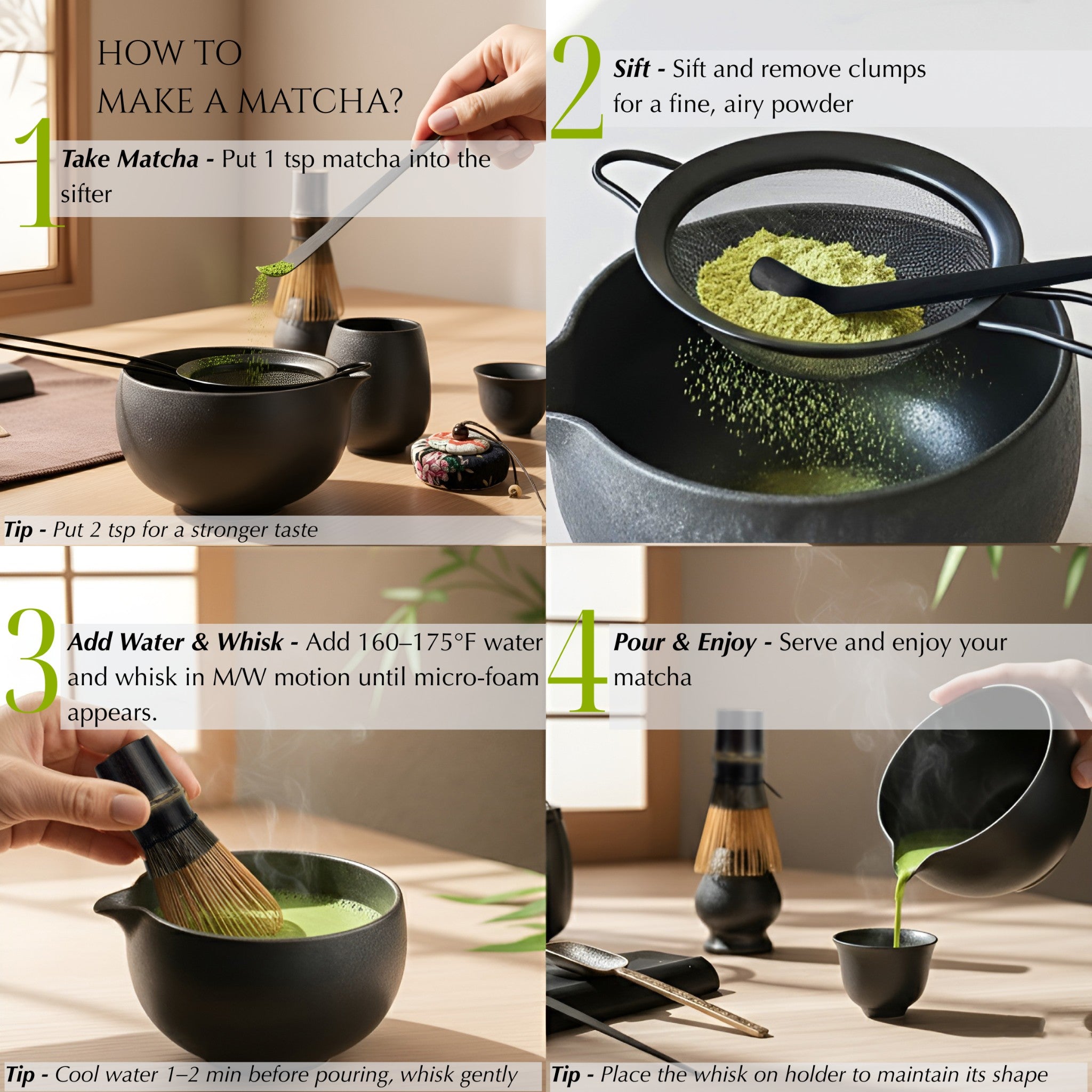 HOW TO
MAKE A MATCHA?

1 Take Matcha - Put 1 tsp matcha into the sifter

Tip - Put 2 tsp for a stronger taste

2 Sift - Sift and remove clumps for a fine, airy powder

3 Add Water & Whisk - Add 160–175°F water and whisk in M/W motion until micro-foam appears.

Tip - Cool water 1–2 min before pouring, whisk gently

4 Pour & Enjoy - Serve and enjoy your matcha

Tip - Place the whisk on holder to maintain its shape