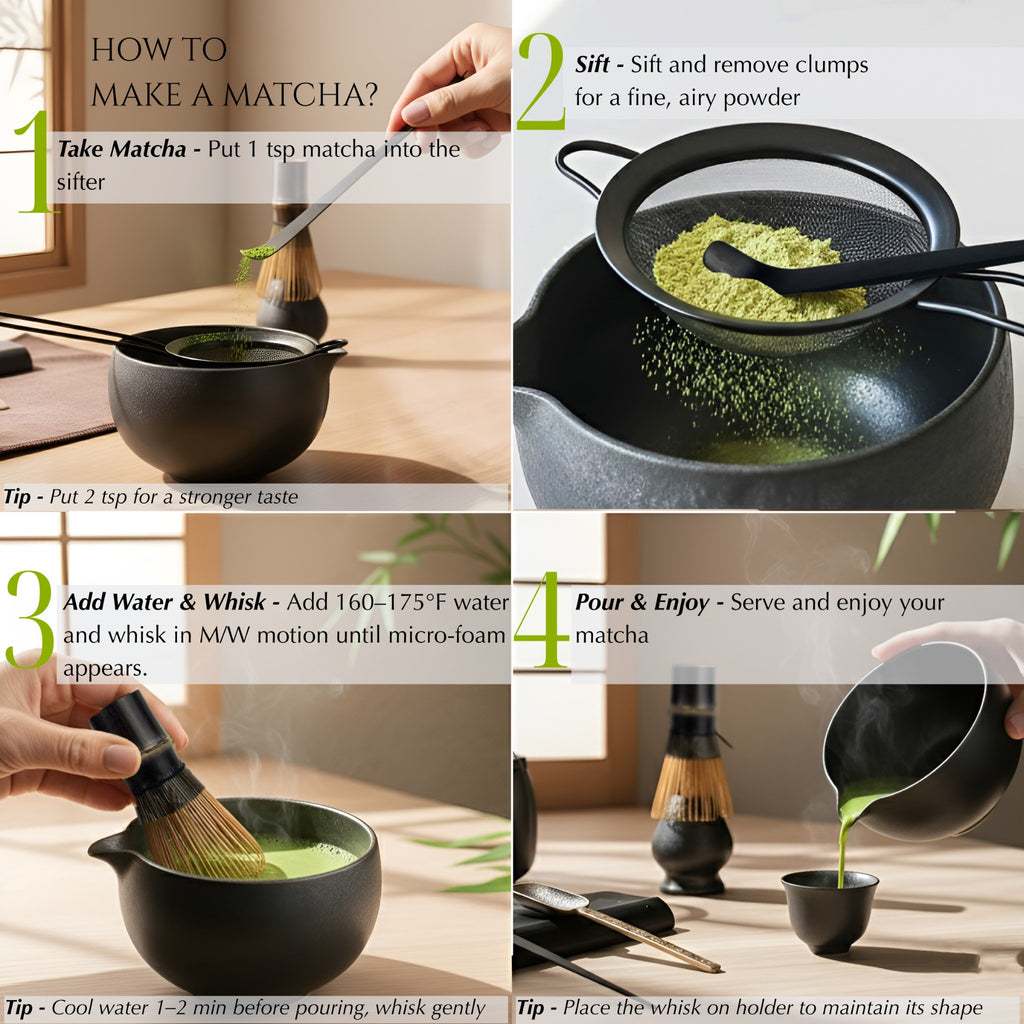 HOW TO MAKE A MATCHA?

1 Take Matcha - Put 1 tsp matcha into the sifter

Tip - Put 2 tsp for a stronger taste

2 Sift - Sift and remove clumps for a fine, airy powder

3 Add Water & Whisk - Add 160–175°F water and whisk in M/W motion until micro-foam appears.

Tip - Cool water 1–2 min before pouring, whisk gently

4 Pour & Enjoy - Serve and enjoy your matcha

Tip - Place the whisk on holder to maintain its shape